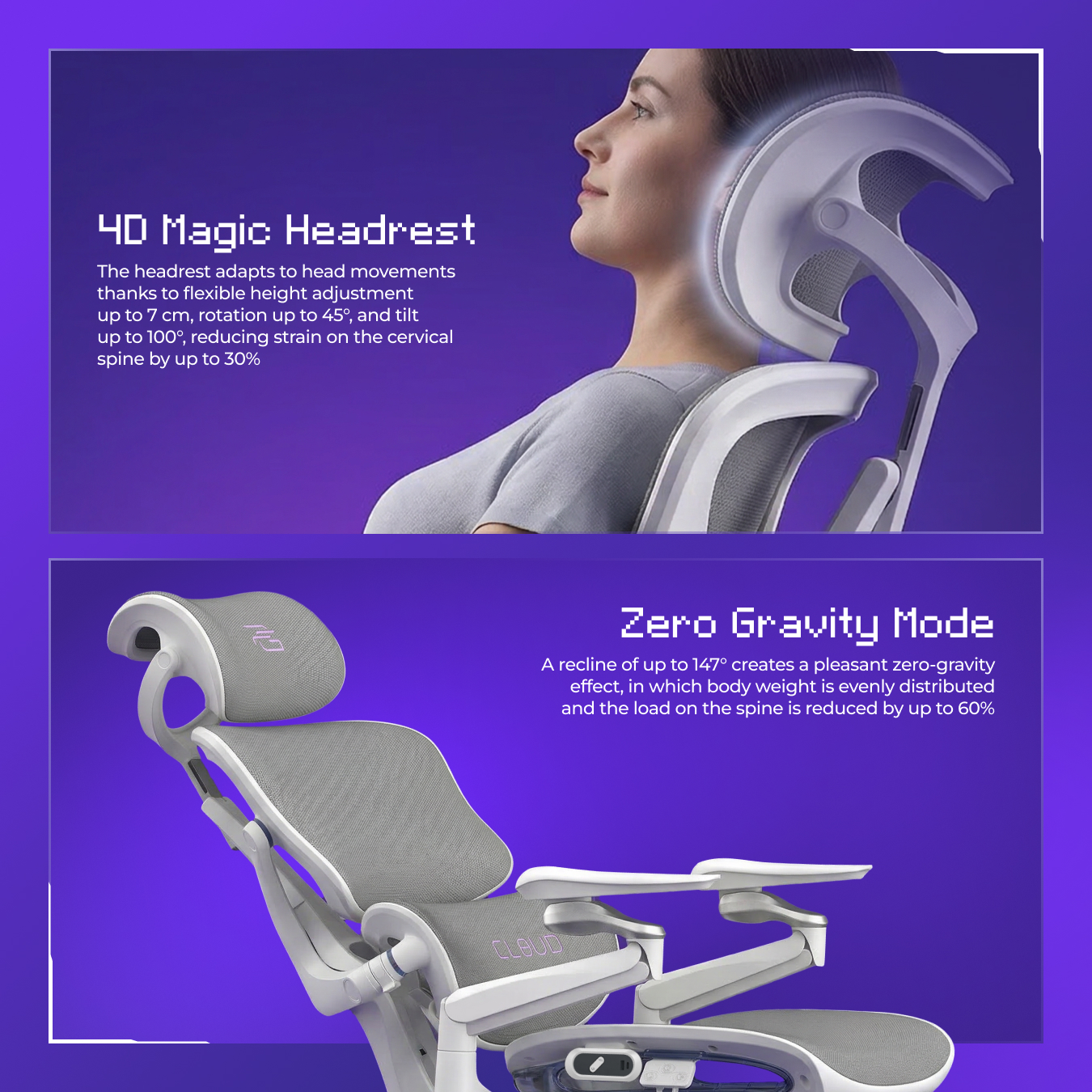 4D Magic Headrest

The headrest adapts to head movements thanks to flexible height adjustment up to 7 cm, rotation up to 45°, and tilt up to 100°, reducing strain on the cervical spine by up to 30%

Zero Gravity Mode

A recline of up to 147° creates a pleasant zero-gravity effect, in which body weight is evenly distributed and the load on the spine is reduced by up to 60%

CLOUD